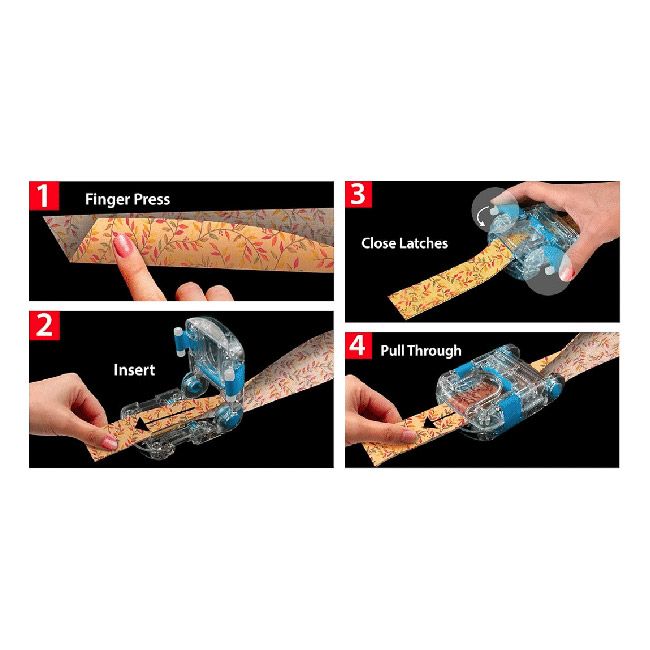 1 Finger Press

2 Insert

3 Close Latches

4 Pull Through